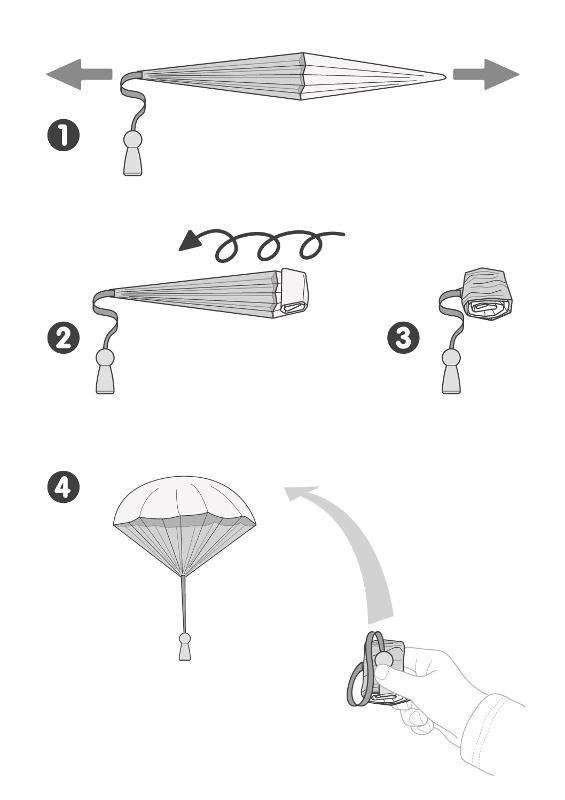 1

2

3

4